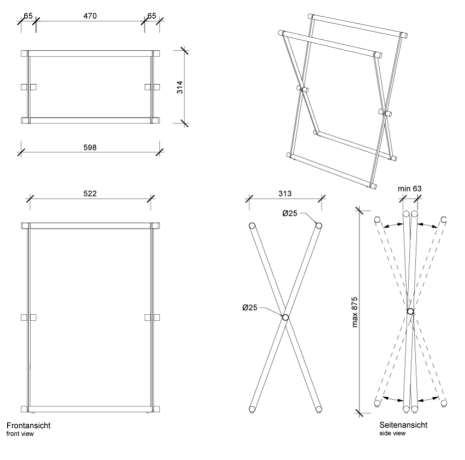 65
470
65
314
598
522
313
min 63
Ø25
Ø25
max 875
Frontansicht
front view
Seitenansicht
side view