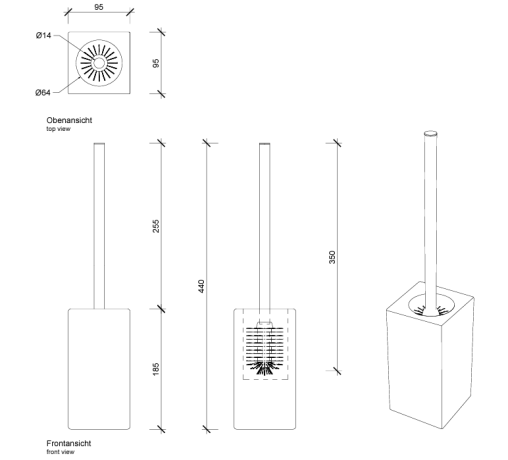 95

Ø14

95

Ø64

Obenansicht
top view

255

440

350

185

Frontansicht
front view